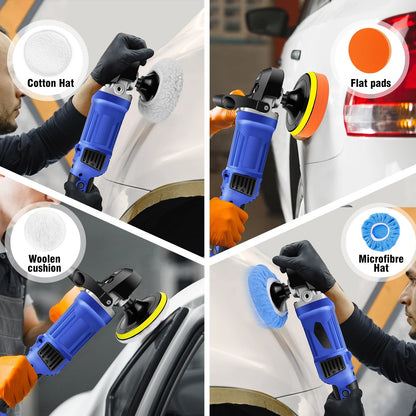 Cotton Hat

Flat pads

Woolen cushion

Microfibre Hat